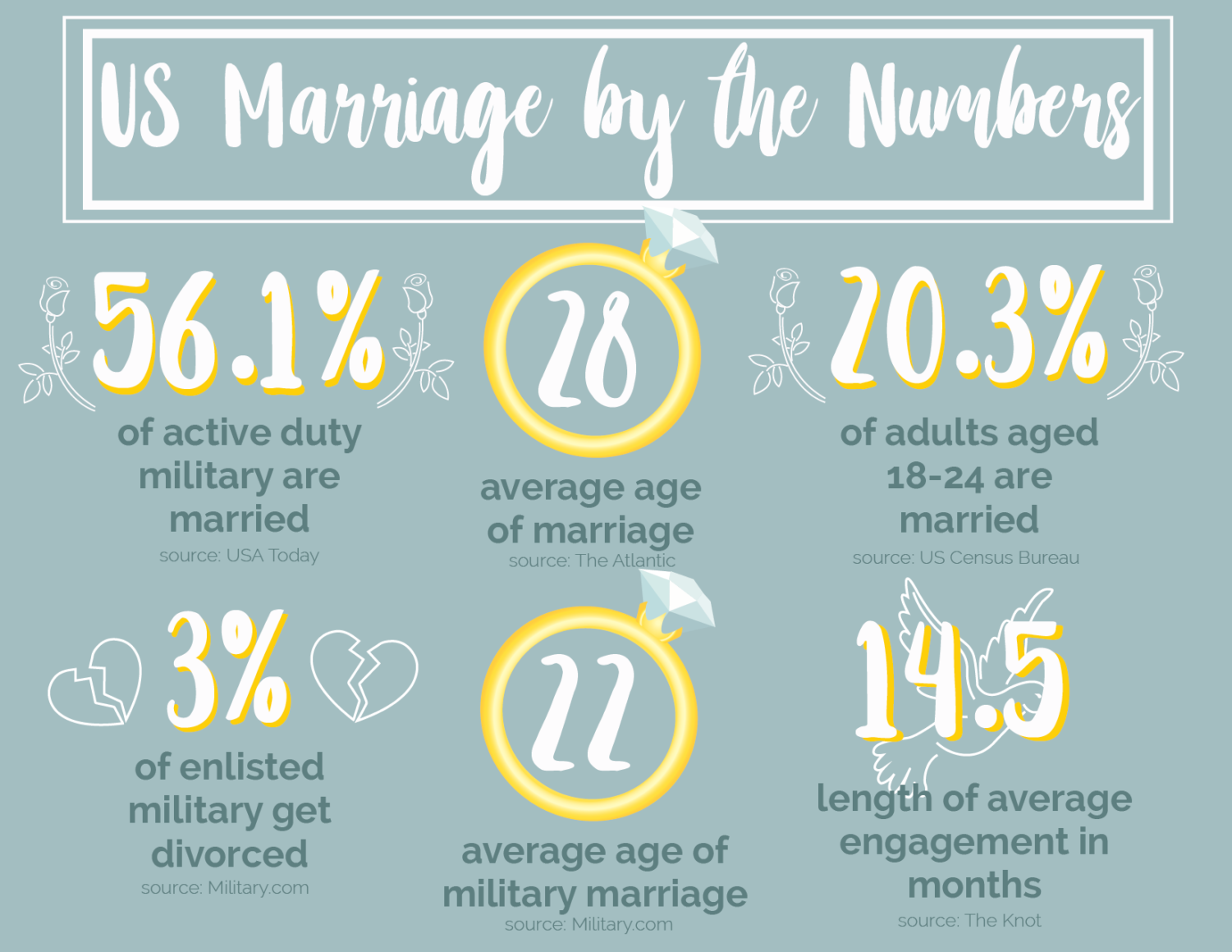 US Marriage by the Numbers

56.1%
of active duty military are married
source: USA Today

28
average age of marriage
source: The Atlantic

20.3%
of adults aged 18-24 are married
source: US Census Bureau

3%
of enlisted military get divorced
source: Military.com

22
average age of military marriage
source: Military.com

14.5
length of average engagement in months
source: The Knot